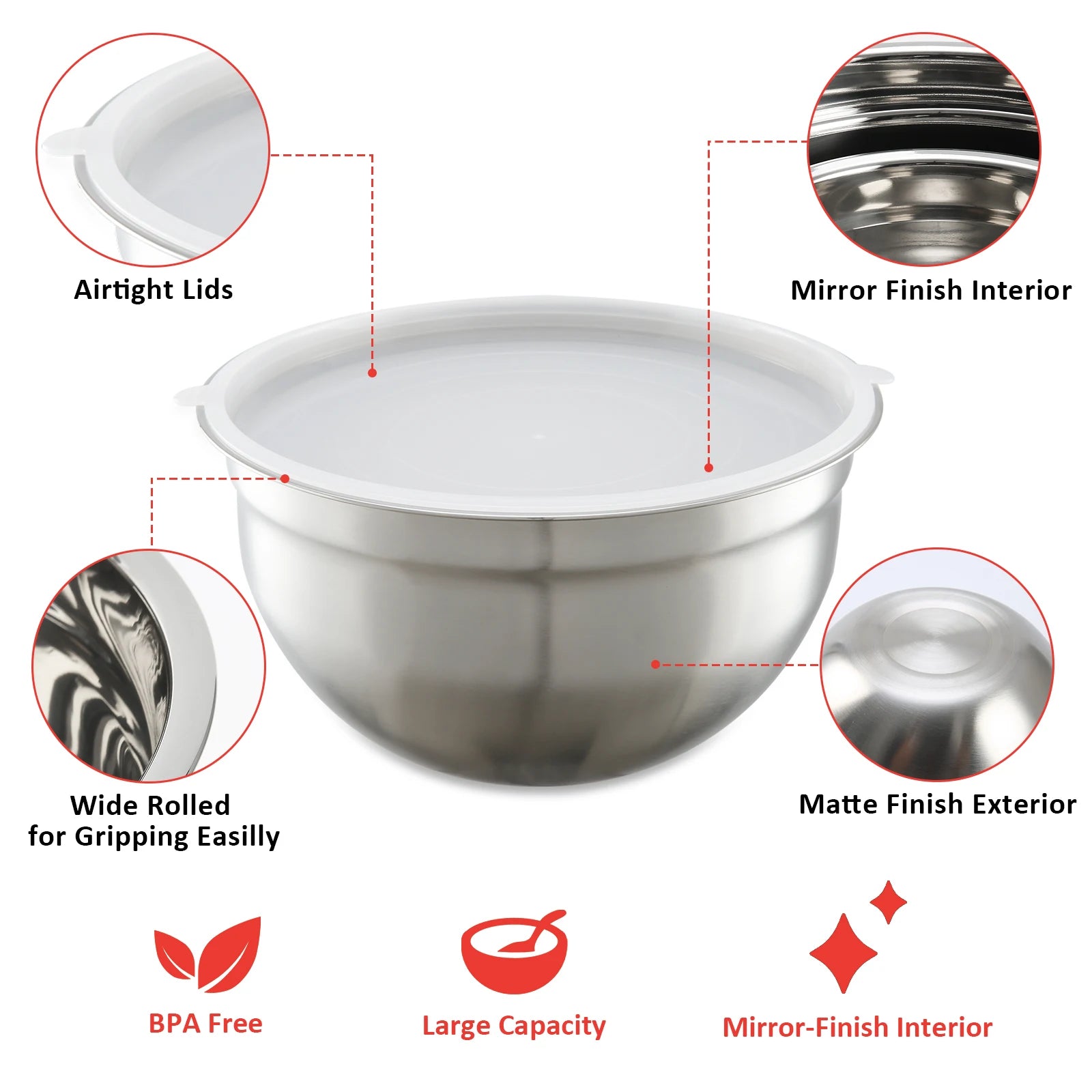 Airtight Lids

Mirror Finish Interior

Wide Rolled for Gripping Easilly

Matte Finish Exterior

BPA Free

Large Capacity

Mirror-Finish Interior