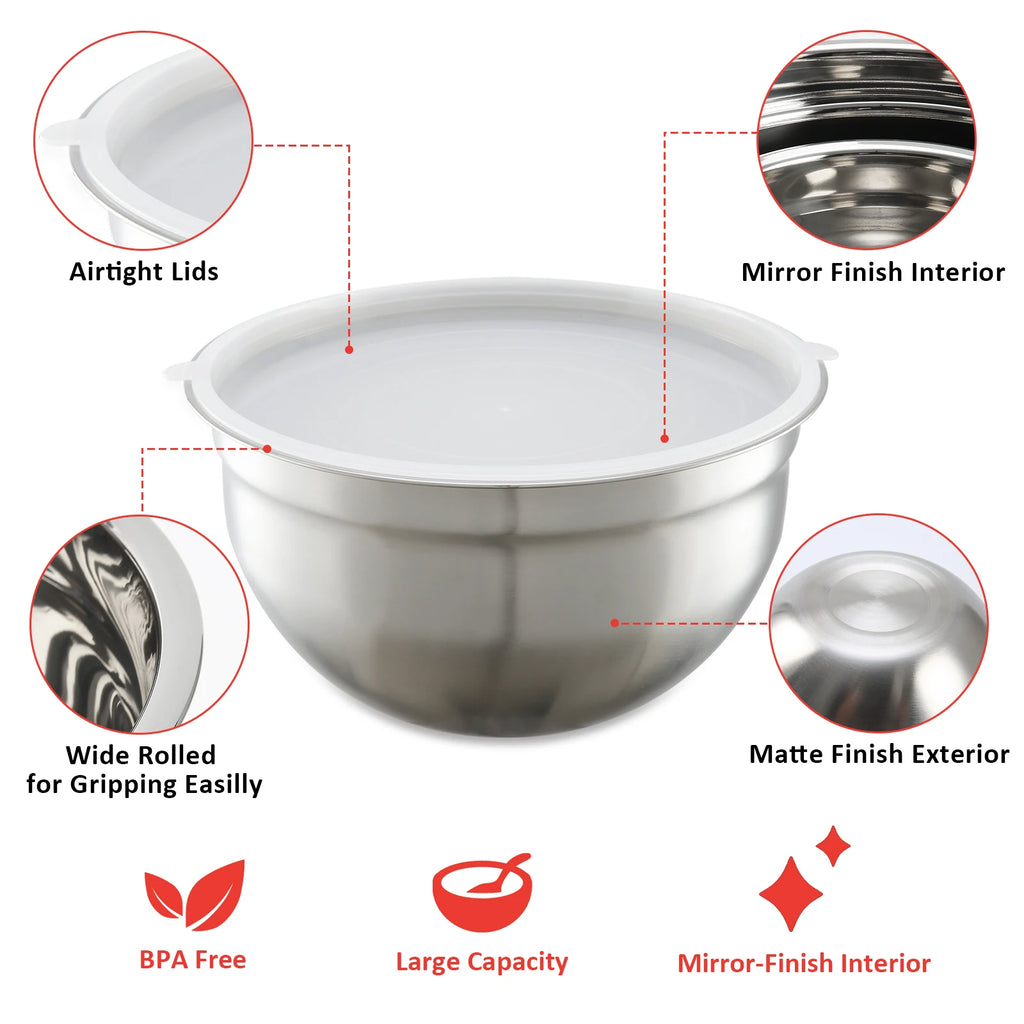 Airtight Lids

Mirror Finish Interior

Wide Rolled for Gripping Easilly

Matte Finish Exterior

BPA Free

Large Capacity

Mirror-Finish Interior