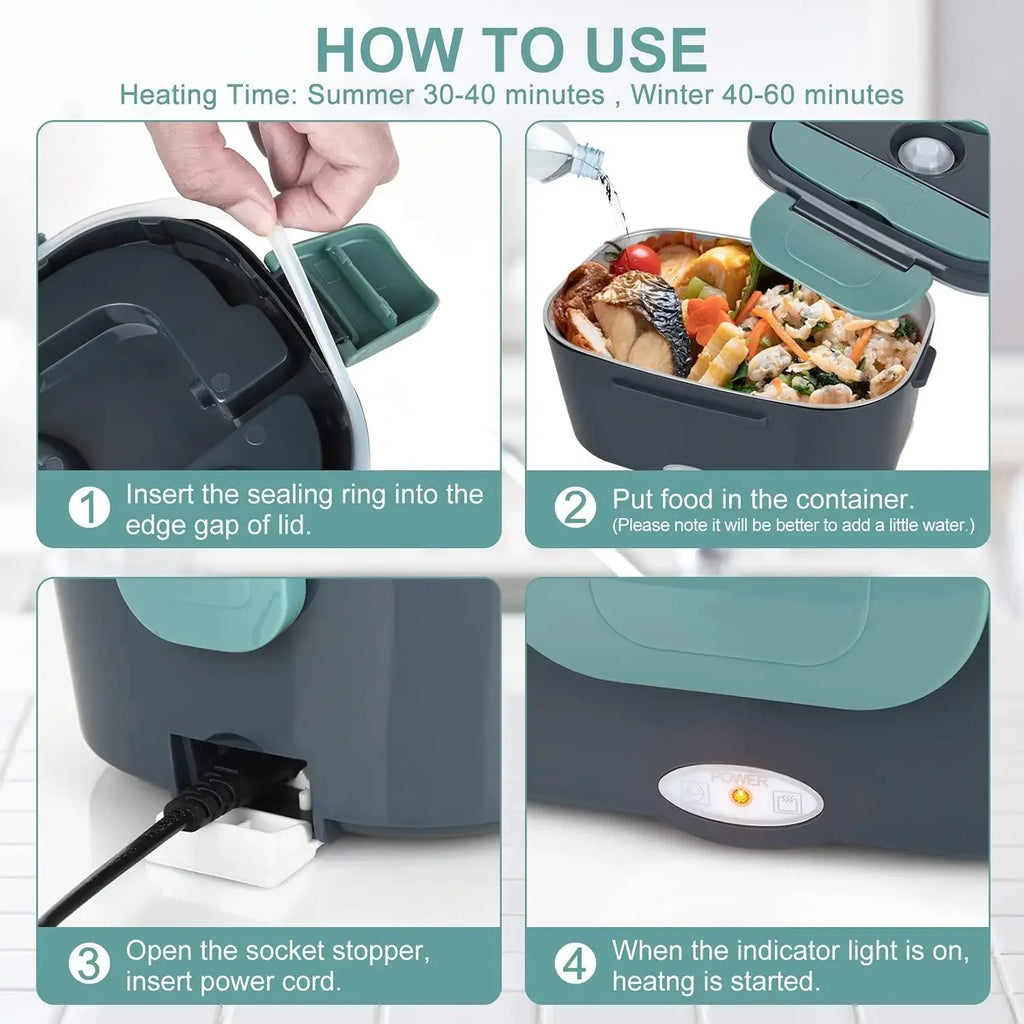 HOW TO USE

Heating Time: Summer 30-40 minutes , Winter 40-60 minutes

1 Insert the sealing ring into the edge gap of lid.

2 Put food in the container.
(Please note it will be better to add a little water.)

POWER

3 Open the socket stopper, insert power cord.

4 When the indicator light is on, heatng is started.