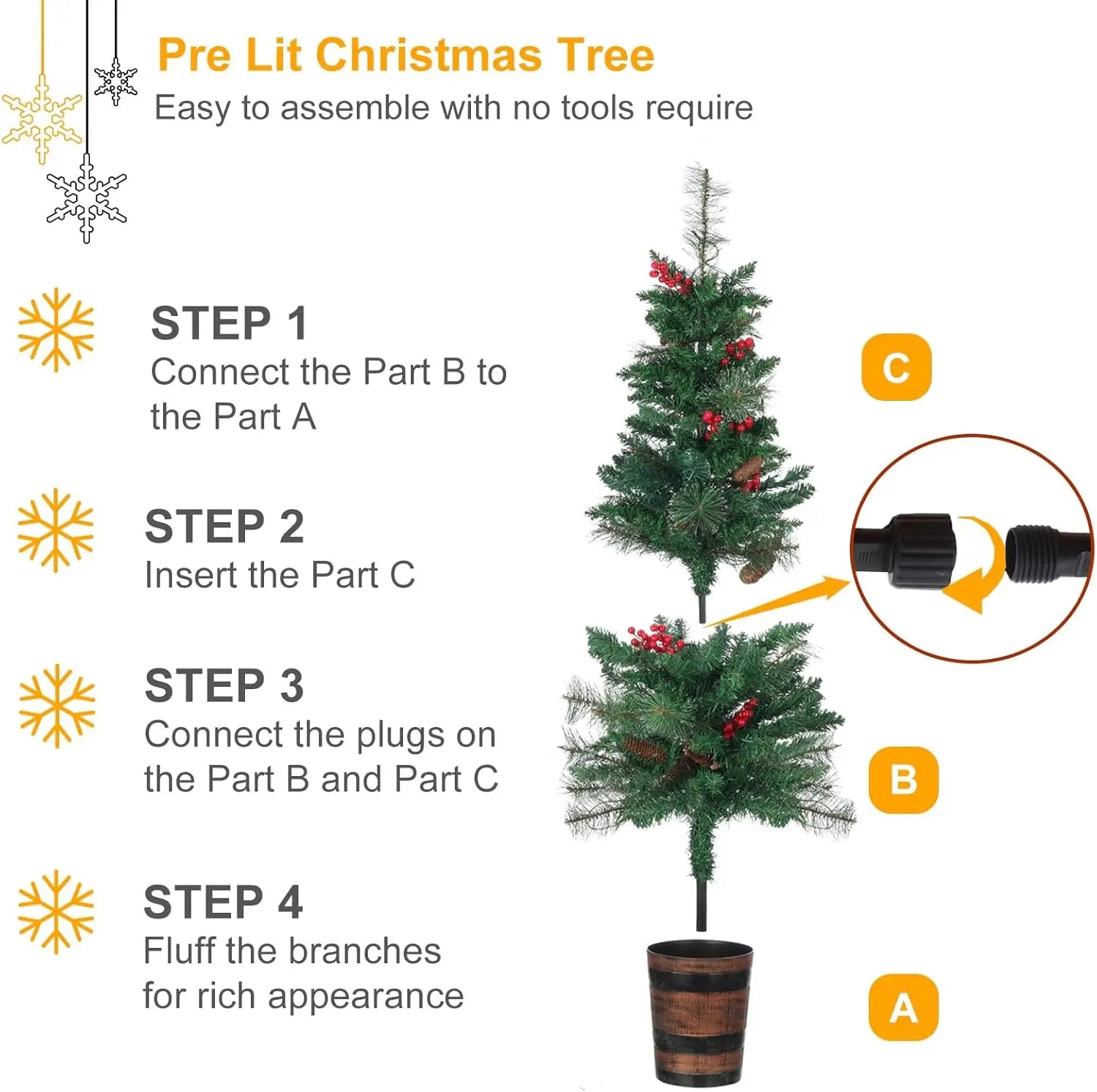 Pre Lit Christmas Tree
Easy to assemble with no tools require

STEP 1
Connect the Part B to the Part A

STEP 2
Insert the Part C

STEP 3
Connect the plugs on the Part B and Part C

STEP 4
Fluff the branches for rich appearance

C

B

A