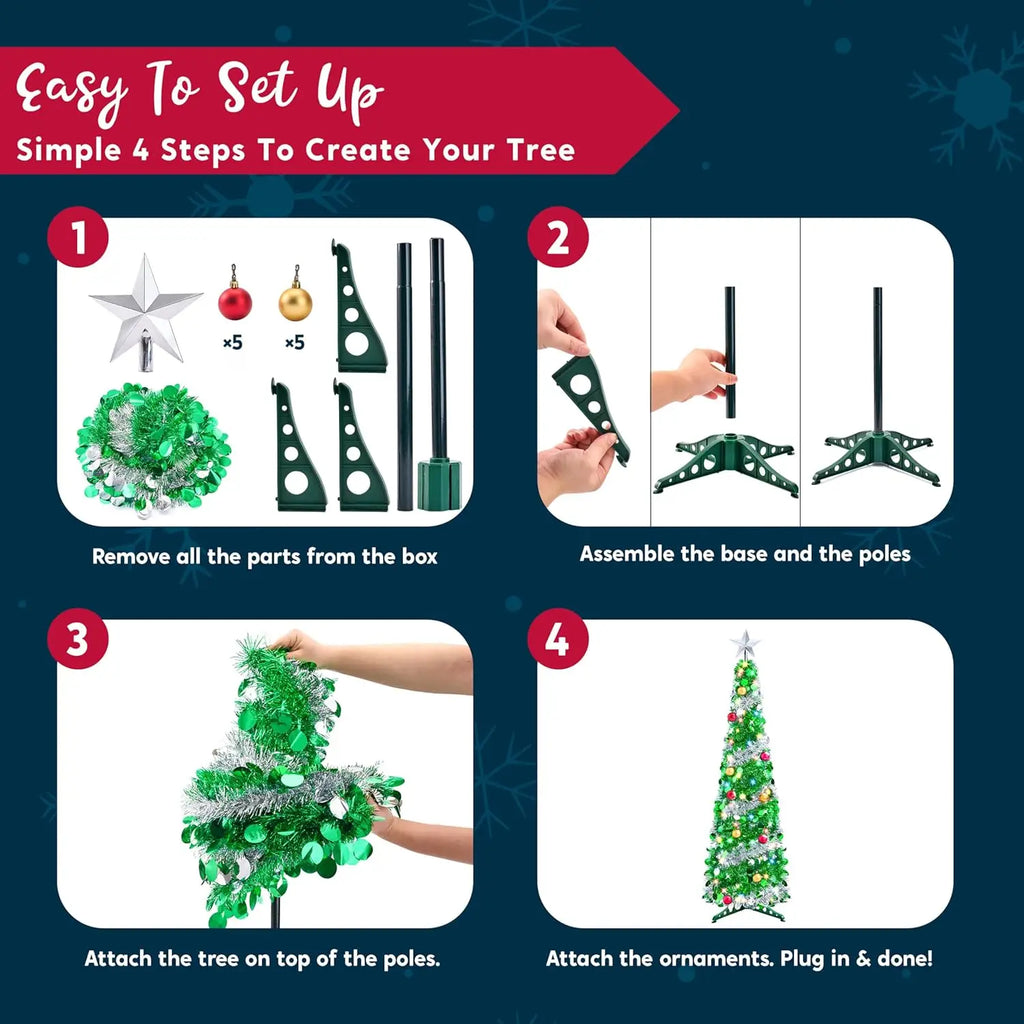 Easy To Set Up
Simple 4 Steps To Create Your Tree

1
×5
×5
Remove all the parts from the box

2
Assemble the base and the poles

3
Attach the tree on top of the poles.

4
Attach the ornaments. Plug in & done!