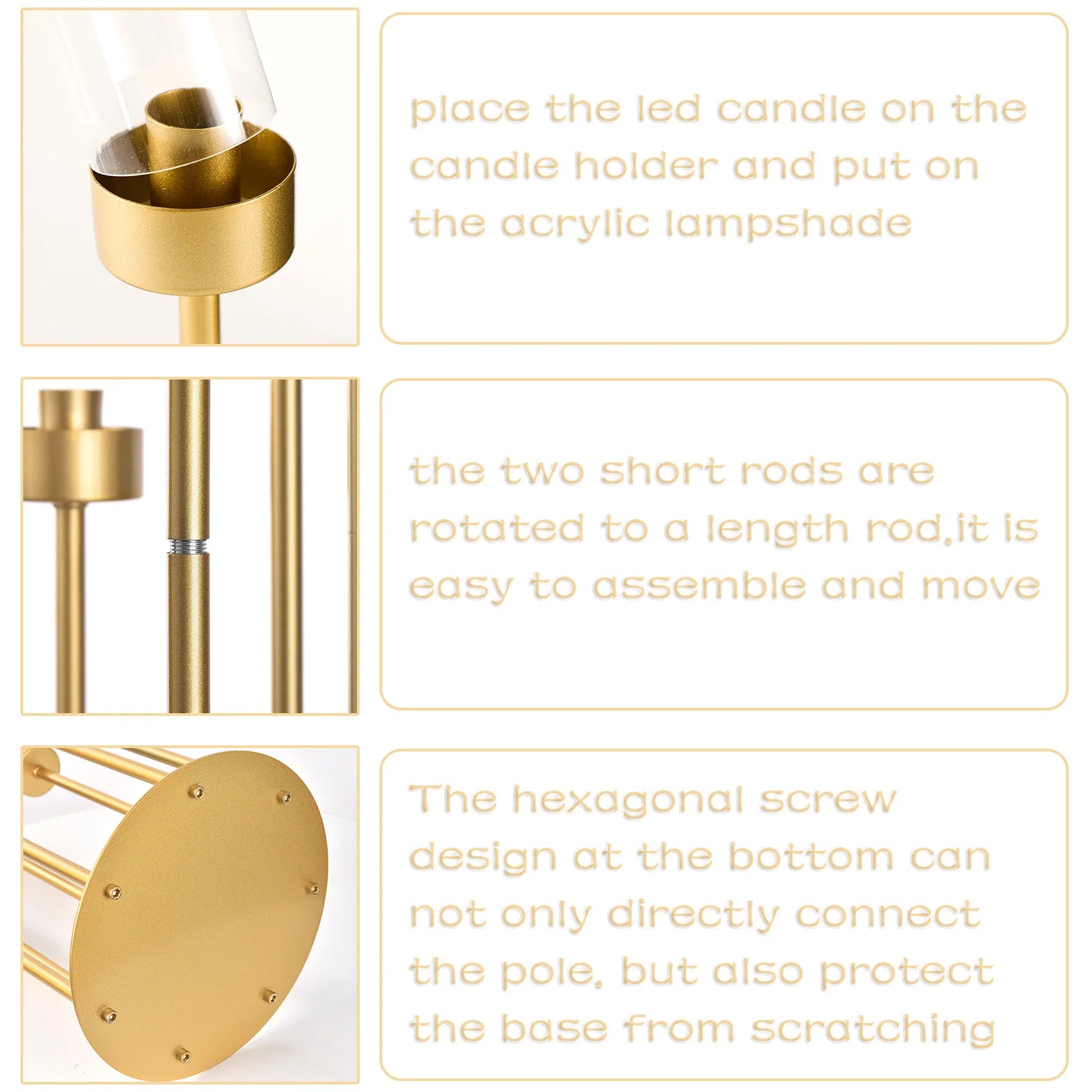 place the led candle on the candle holder and put on the acrylic lampshade

the two short rods are rotated to a length rod,it is easy to assemble and move

The hexagonal screw design at the bottom can not only directly connect the pole, but also protect the base from scratching