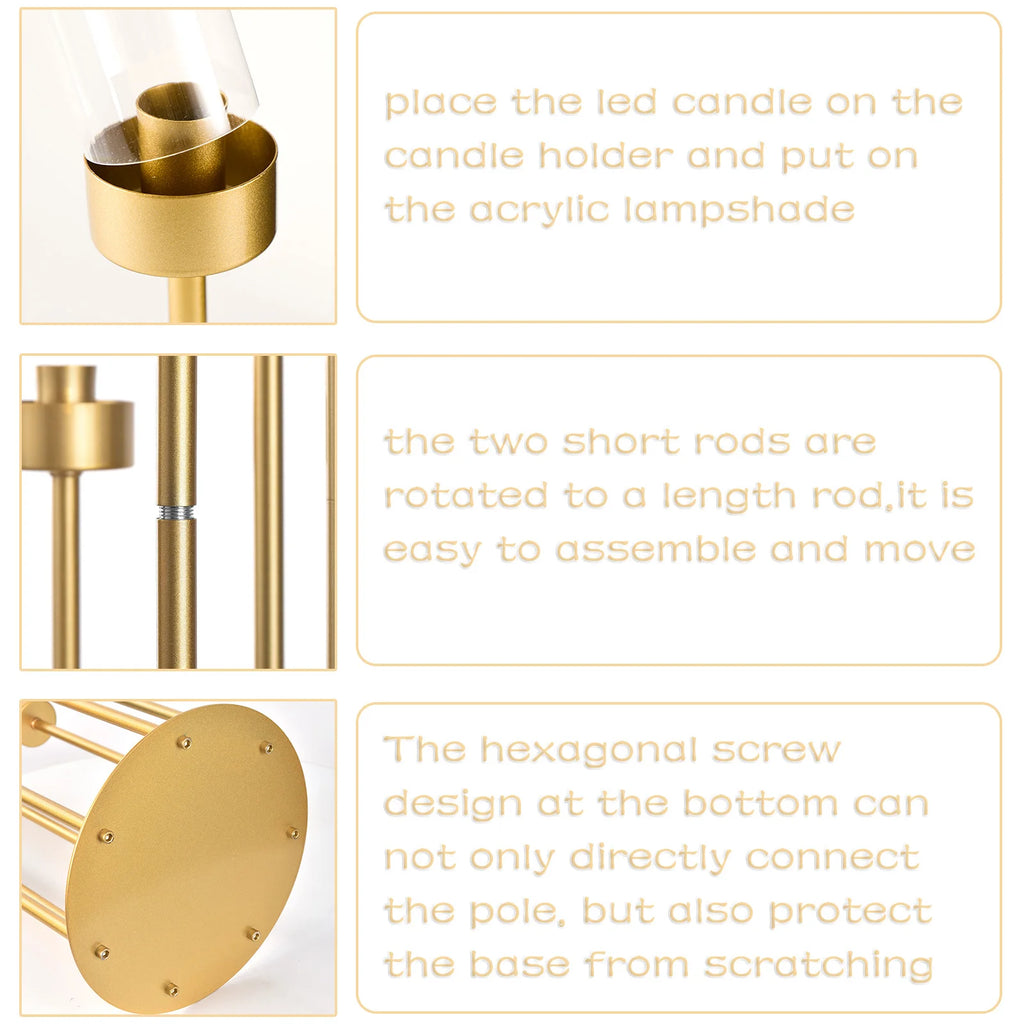 place the led candle on the candle holder and put on the acrylic lampshade

the two short rods are rotated to a length rod,it is easy to assemble and move

The hexagonal screw design at the bottom can not only directly connect the pole, but also protect the base from scratching