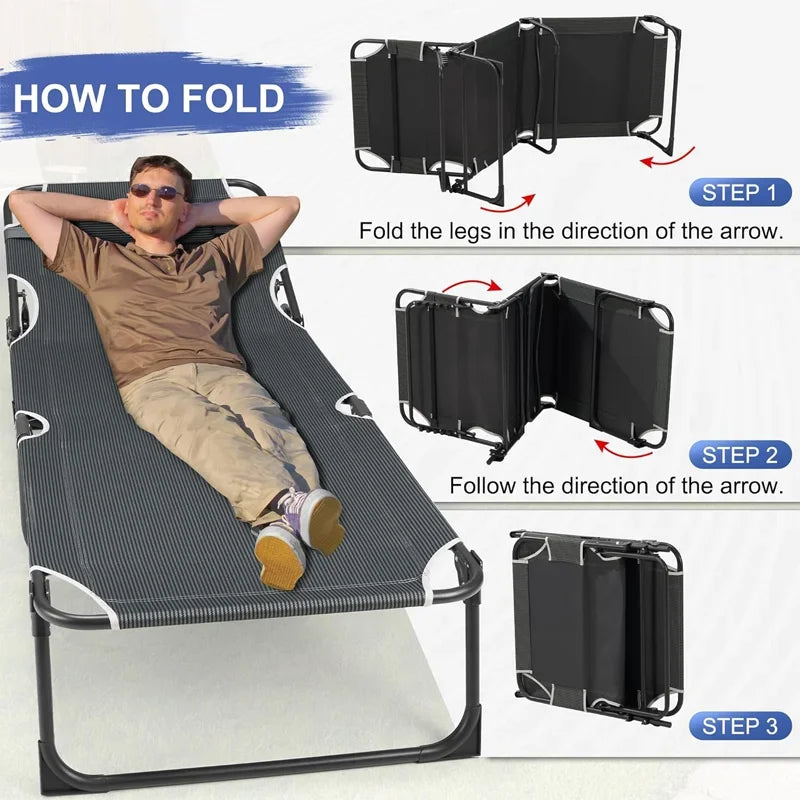 HOW TO FOLD

STEP 1

Fold the legs in the direction of the arrow.

STEP 2

Follow the direction of the arrow.

STEP 3